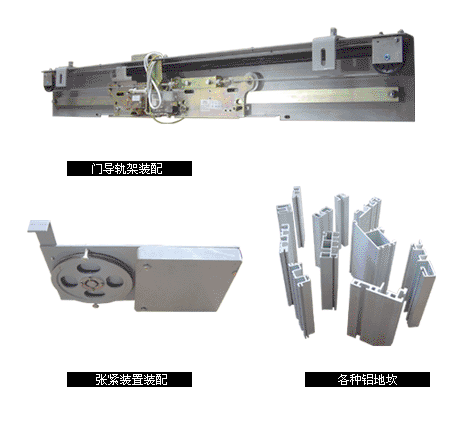 门导轨架装配

张紧装置装配

各种铝地坎